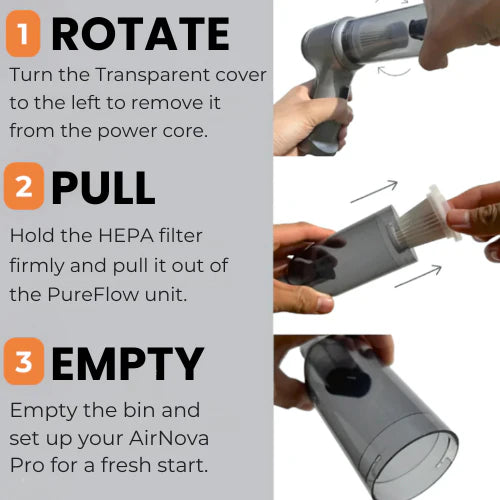 1 ROTATE

Turn the Transparent cover to the left to remove it from the power core.

2 PULL

Hold the HEPA filter firmly and pull it out of the PureFlow unit.

3 EMPTY

Empty the bin and set up your AirNova Pro for a fresh start.